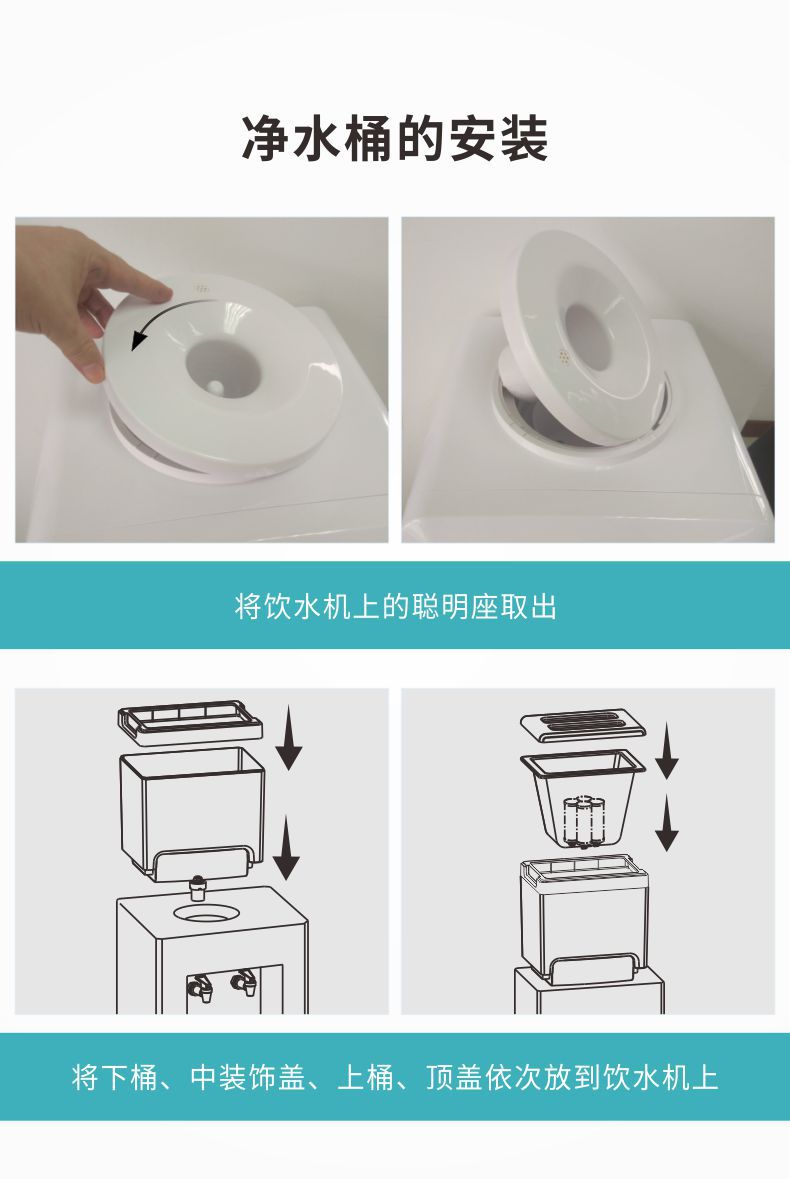 净水桶的安装

将饮水机上的聪明座取出

将下桶、中装饰盖、上桶、顶盖依次放到饮水机上