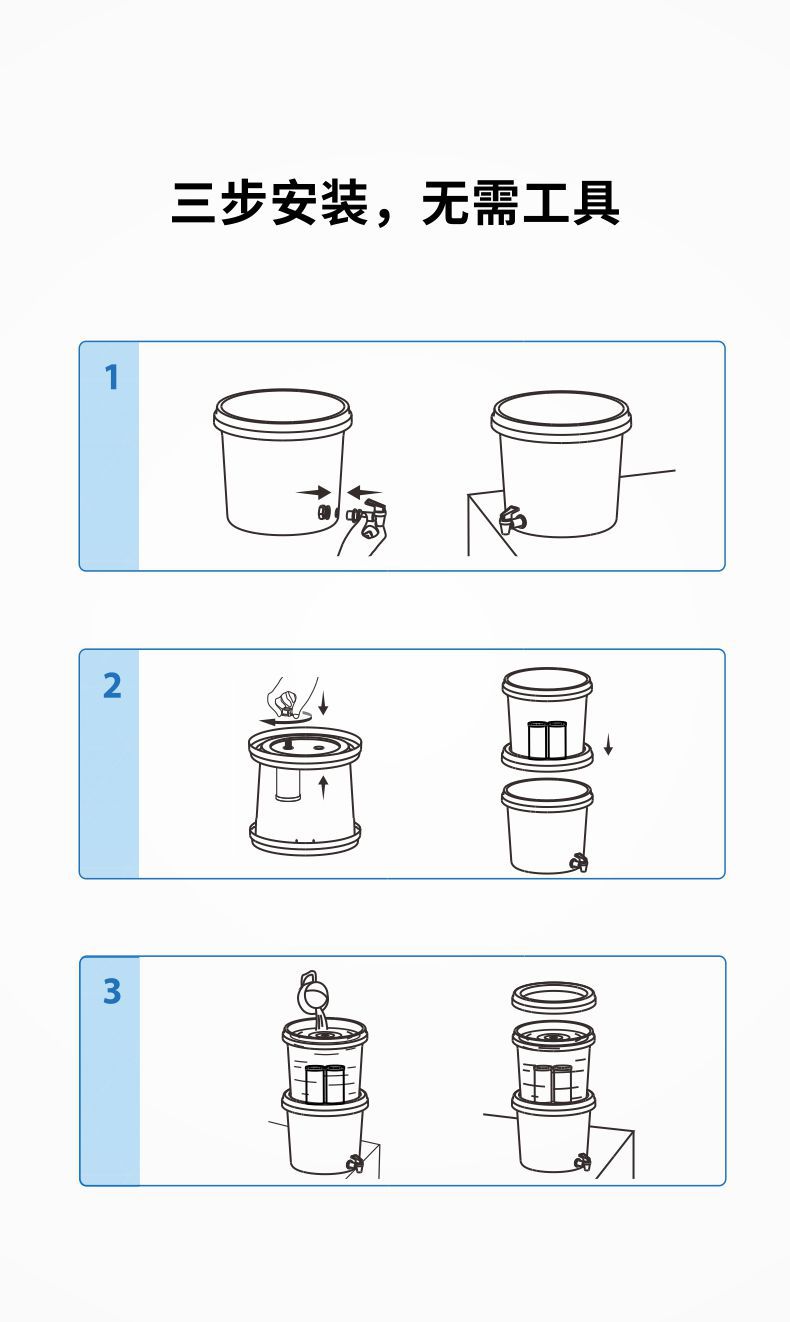 三步安装，无需工具

1

2

3